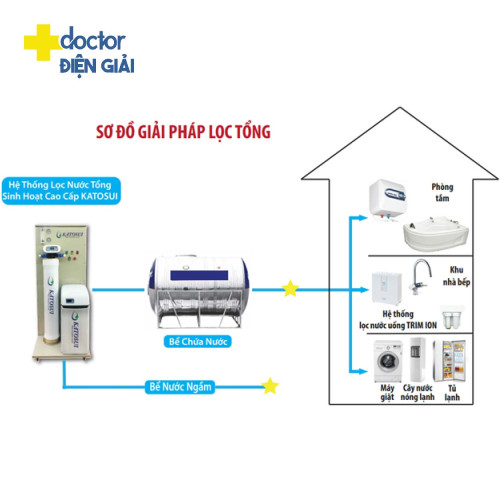 doctor
ĐIỆN GIẢI

SƠ ĐỒ GIẢI PHÁP LỌC TỔNG

Hệ Thống Lọc Nước Tổng Sinh Hoạt Cao Cấp KATOSUI

KATOSUI

KATOSUI

KATOSUI

Bể Chứa Nước

Bể Nước Ngầm

Phòng tắm

Khu nhà bếp

Hệ thống lọc nước uống TRIM ION

Máy giặt

Cây nước nóng lạnh

Tủ lạnh