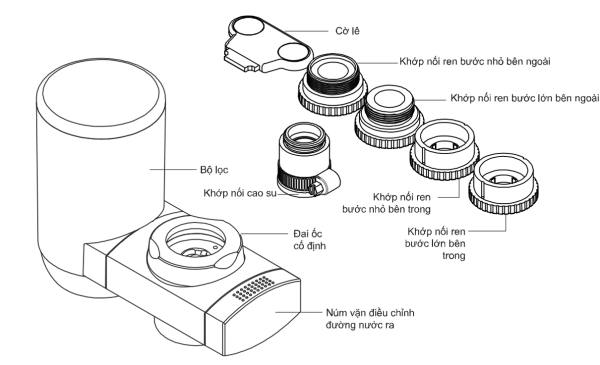 Cờ lê

Khớp nối ren bước nhỏ bên ngoài

Khớp nối ren bước lớn bên ngoài

Bộ lọc

Khớp nối cao su

Khớp nối ren bước nhỏ bên trong

Khớp nối ren bước lớn bên trong

Đai ốc cố định

Núm vặn điều chỉnh đường nước ra