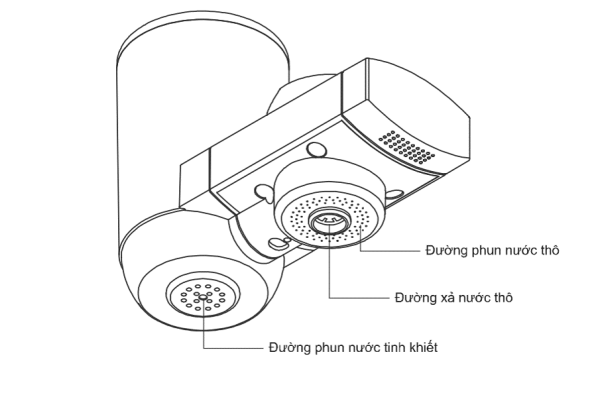 Đường phun nước thô

Đường xả nước thô

Đường phun nước tinh khiết